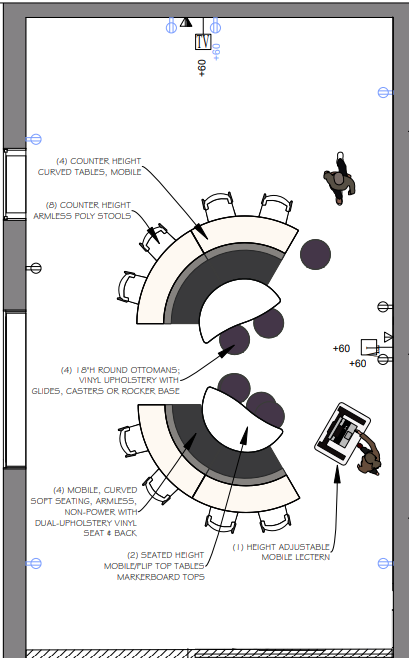 TV
+60
+60

(4) COUNTER HEIGHT CURVED TABLES, MOBILE

(8) COUNTER HEIGHT ARMLESS POLY STOOLS

+60
+60

(4) 18"H ROUND OTTOMANS; VINYL UPHOLSTERY WITH GLIDES, CASTERS OR ROCKER BASE

(4) MOBILE, CURVED SOFT SEATING, ARMLESS, NON-POWER WITH DUAL-UPHOLSTERY VINYL SEAT & BACK

(2) SEATED HEIGHT MOBILE/FLIP TOP TABLES MARKERBOARD TOPS

(1) HEIGHT ADJUSTABLE MOBILE LECTERN